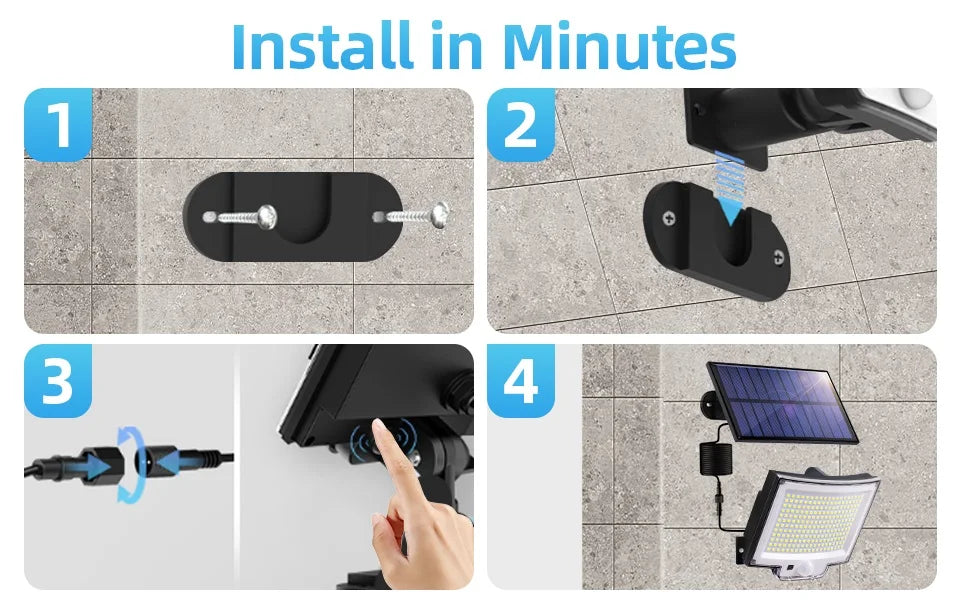 Install in Minutes

1

2

3

4